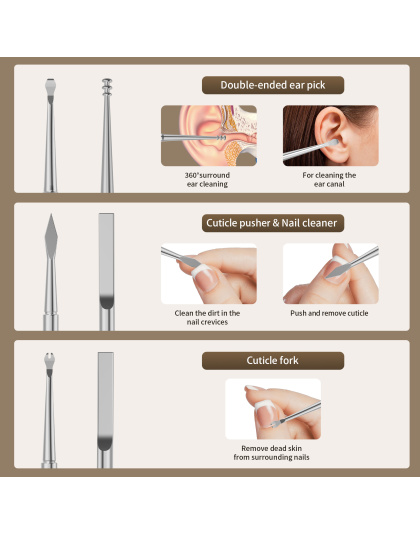 Double-ended ear pick

360°surround ear cleaning

For cleaning the ear canal

Cuticle pusher & Nail cleaner

Clean the dirt in the nail crevices

Push and remove cuticle

Cuticle fork

Remove dead skin from surrounding nails